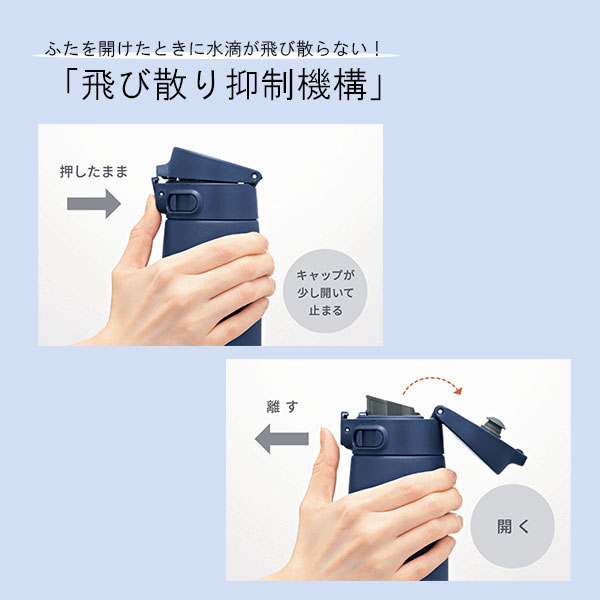 ふたを開けたときに水滴が飛び散らない！
「飛び散り抑制機構」

押したまま

キャップが少し開いて止まる

離す

開く