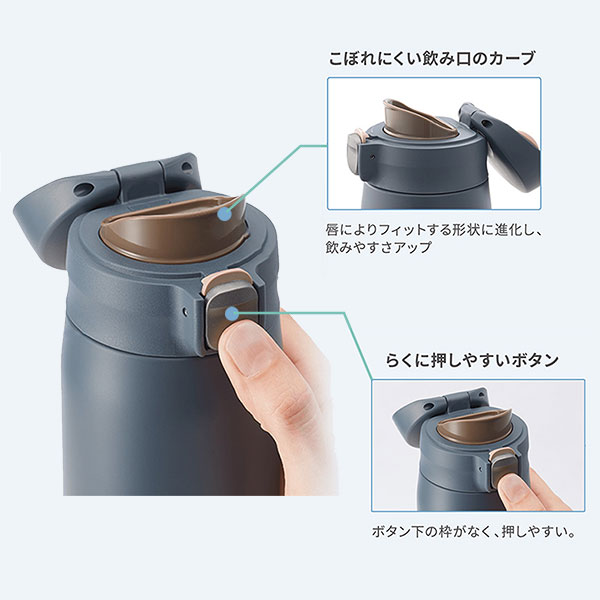 こぼれにくい飲み口のカーブ

唇によりフィットする形状に進化し、飲みやすさアップ

らくに押しやすいボタン

ボタン下の枠がなく、押しやすい。