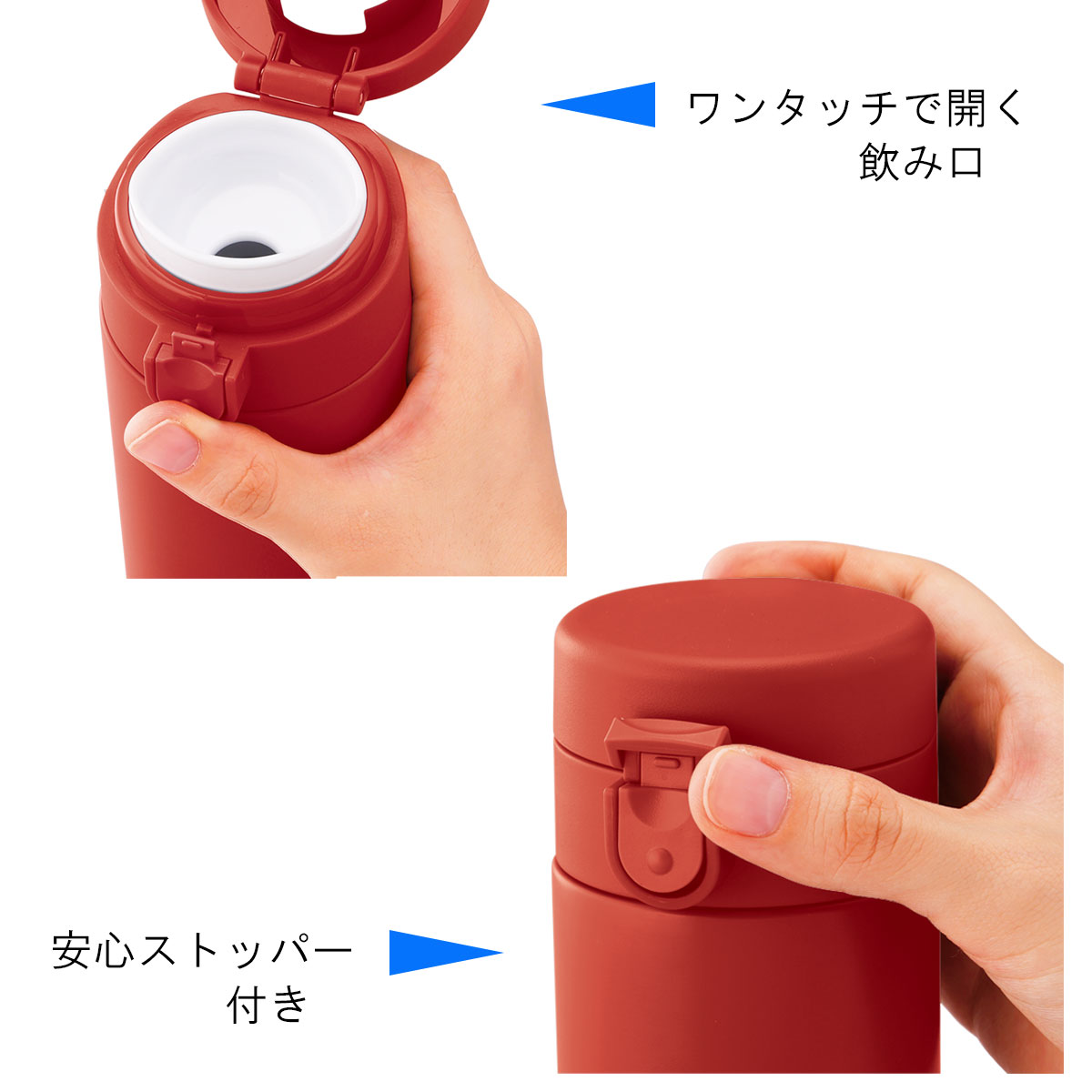 ワンタッチで開く
飲み口

安心ストッパー
付き